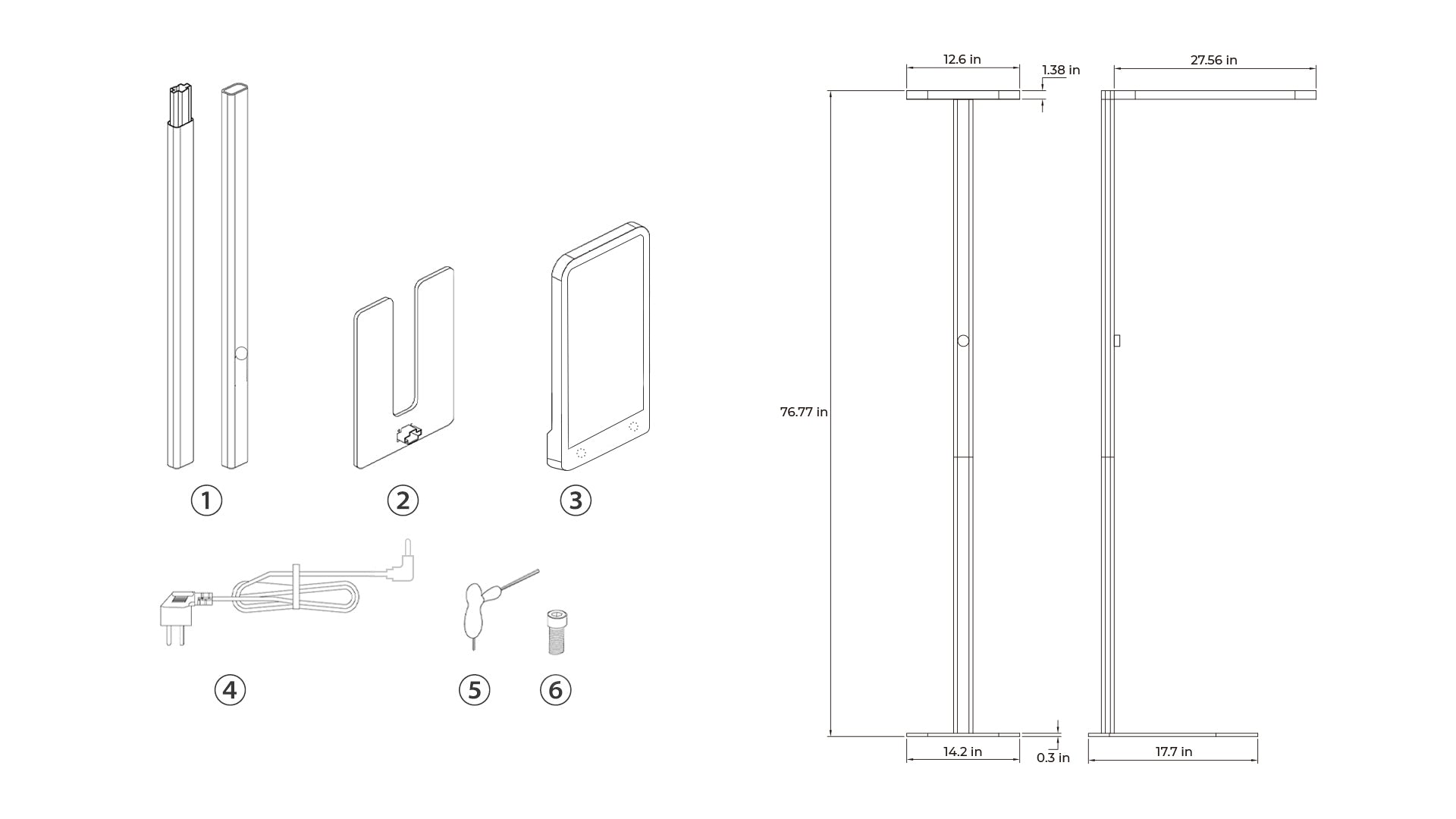 ①
②
③
④
⑤
⑥

12.6 in
1.38 in
27.56 in
76.77 in
14.2 in
0.3 in
17.7 in